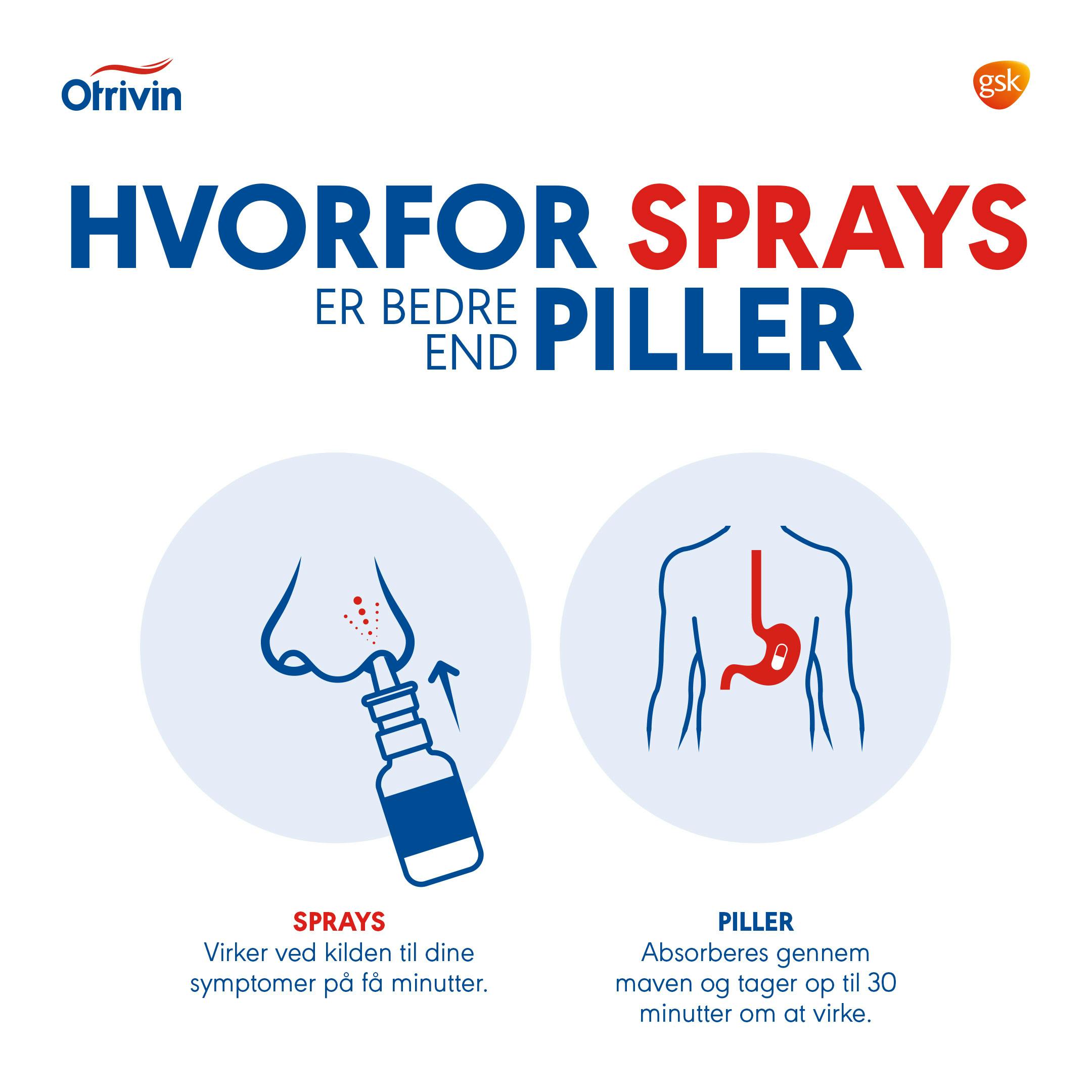 Otrivin

gsk

HVORFOR SPRAYS ER BEDRE END PILLER

SPRAYS
Virker ved kilden til dine symptomer på få minutter.

PILLER
Absorberes gennem maven og tager op til 30 minutter om at virke.