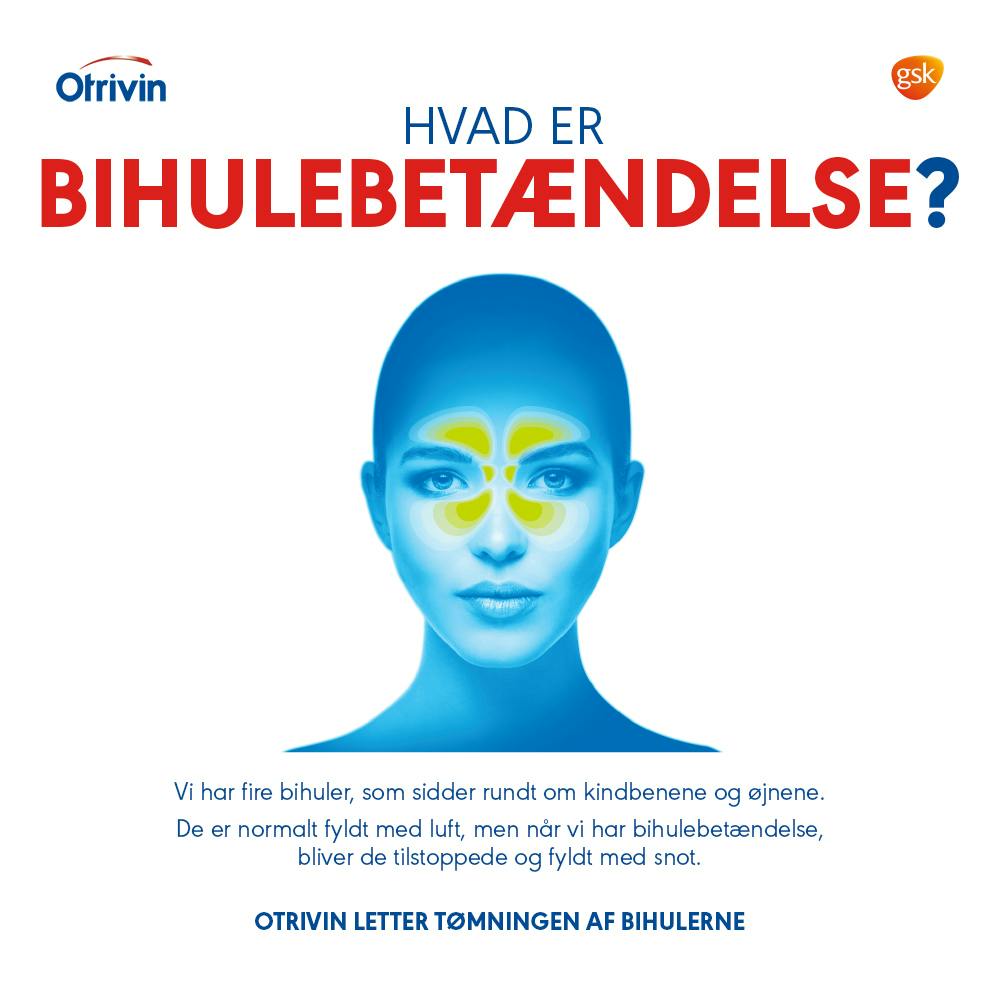 Otrivin

gsk

HVAD ER
BIHULEBETÆNDELSE?

Vi har fire bihuler, som sidder rundt om kindbenene og øjnene.
De er normalt fyldt med luft, men når vi har bihulebetændelse, bliver de tilstoppede og fyldt med snot.

OTRIVIN LETTER TØMNINGEN AF BIHULERNE