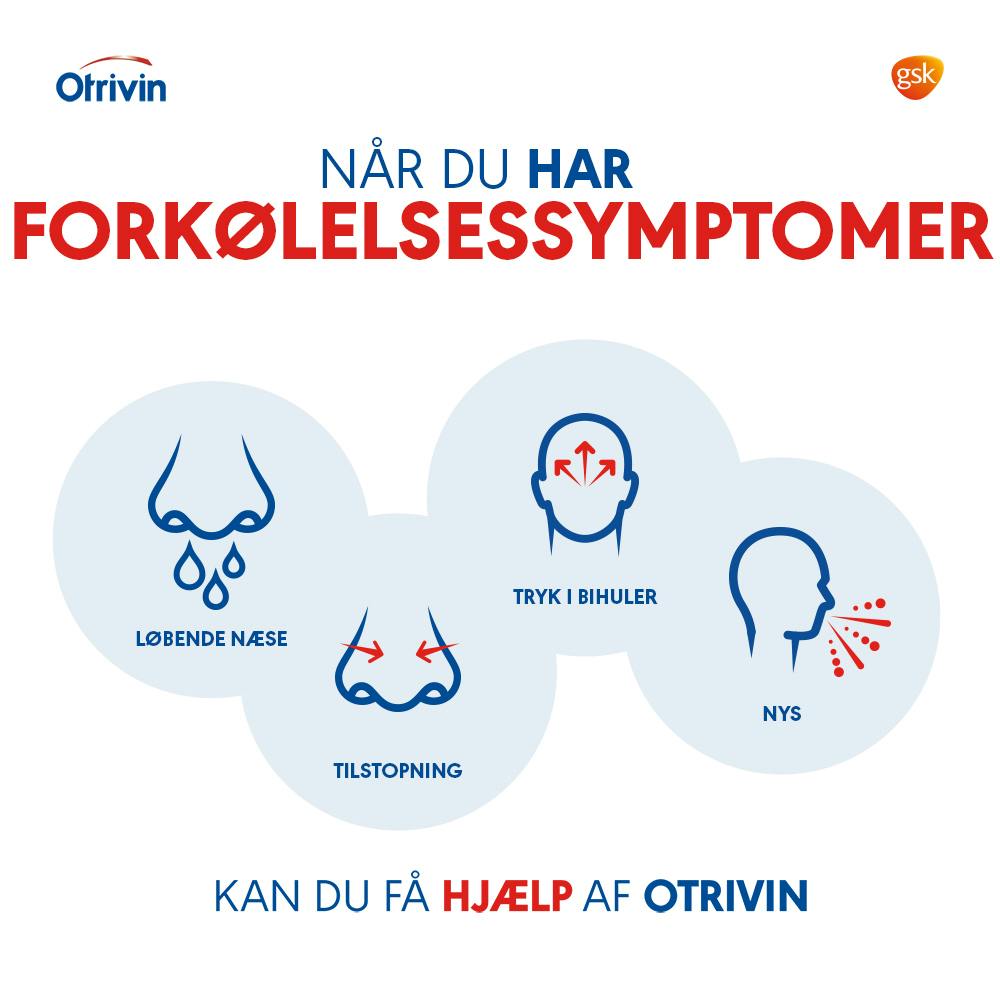 Otrivin

gsk

NÅR DU HAR
FORKØLELSESSYMPTOMER

LØBENDE NÆSE

TILSTOPNING

TRYK I BIHULER

NYS

KAN DU FÅ HJÆLP AF OTRIVIN