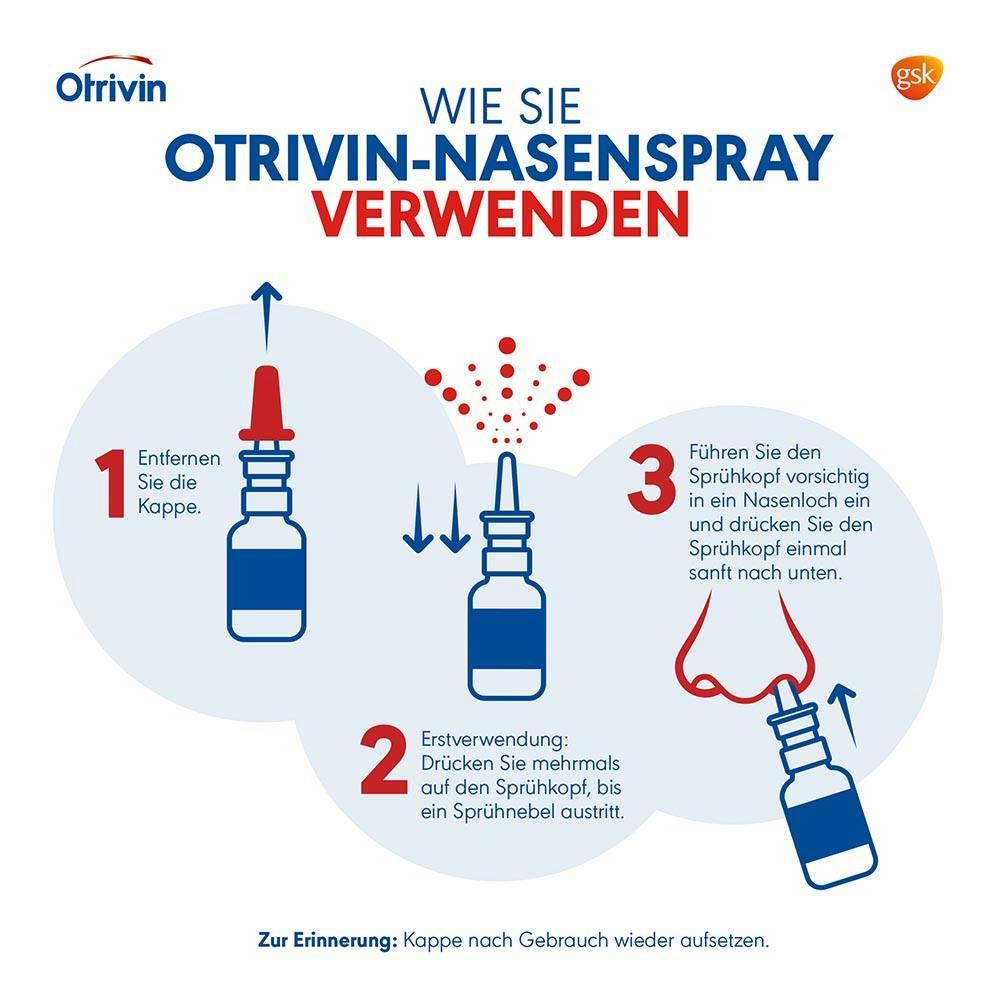 Otrivin

gsk

WIE SIE
OTRIVIN-NASENSPRAY
VERWENDEN

1 Entfernen Sie die Kappe.

2 Erstverwendung: Drücken Sie mehrmals auf den Sprühkopf, bis ein Sprühnebel austritt.

3 Führen Sie den Sprühkopf vorsichtig in ein Nasenloch ein und drücken Sie den Sprühkopf einmal sanft nach unten.

Zur Erinnerung: Kappe nach Gebrauch wieder aufsetzen.