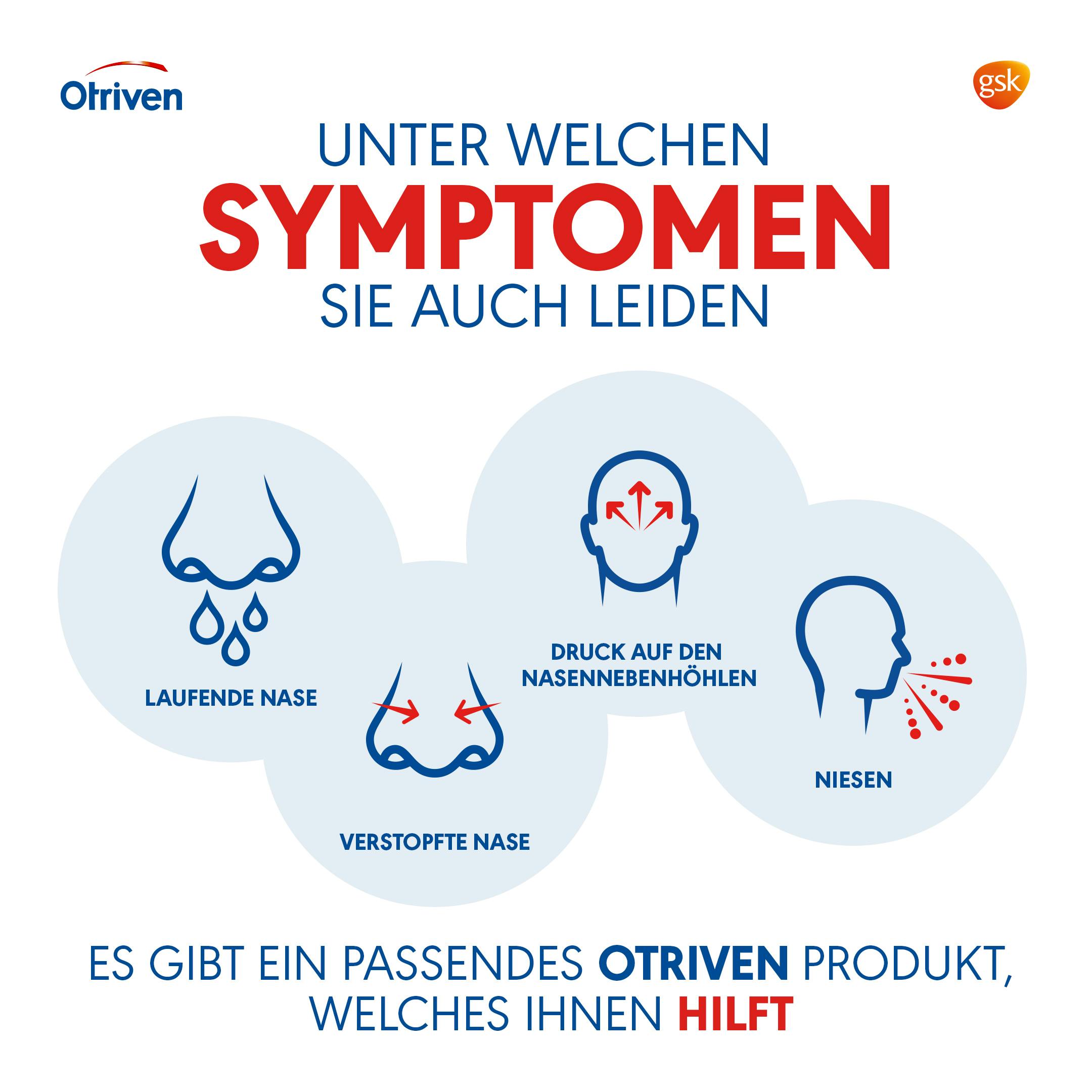 Otriven

gsk

UNTER WELCHEN
SYMPTOMEN
SIE AUCH LEIDEN

LAUFENDE NASE

VERSTOPFTE NASE

DRUCK AUF DEN NASENNEBENHÖHLEN

NIESEN

ES GIBT EIN PASSENDES OTRIVEN PRODUKT, WELCHES IHNEN HILFT