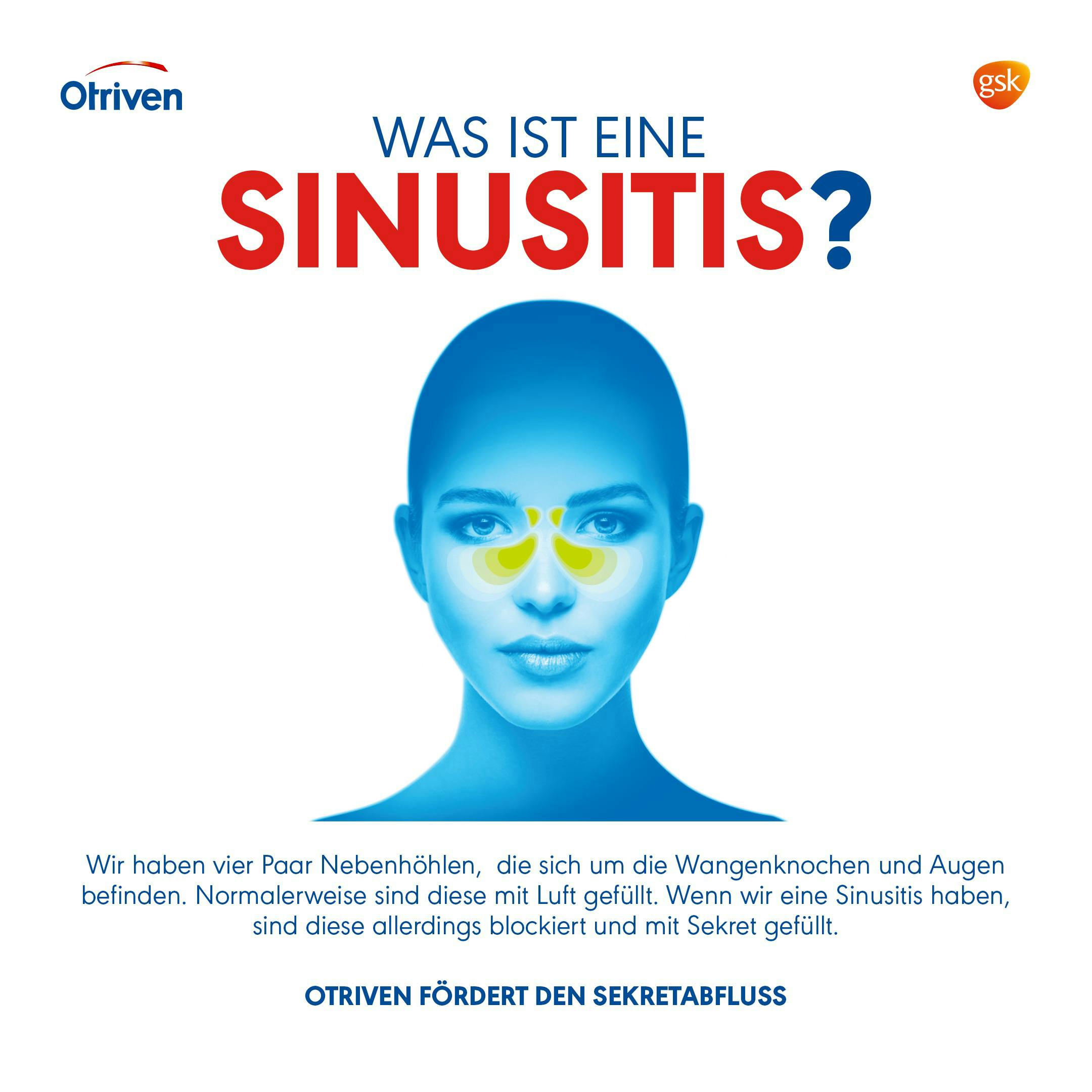 Otriven

gsk

WAS IST EINE
SINUSITIS?

Wir haben vier Paar Nebenhöhlen, die sich um die Wangenknochen und Augen befinden. Normalerweise sind diese mit Luft gefüllt. Wenn wir eine Sinusitis haben, sind diese allerdings blockiert und mit Sekret gefüllt.

OTRIVEN FÖRDERT DEN SEKRETABFLUSS