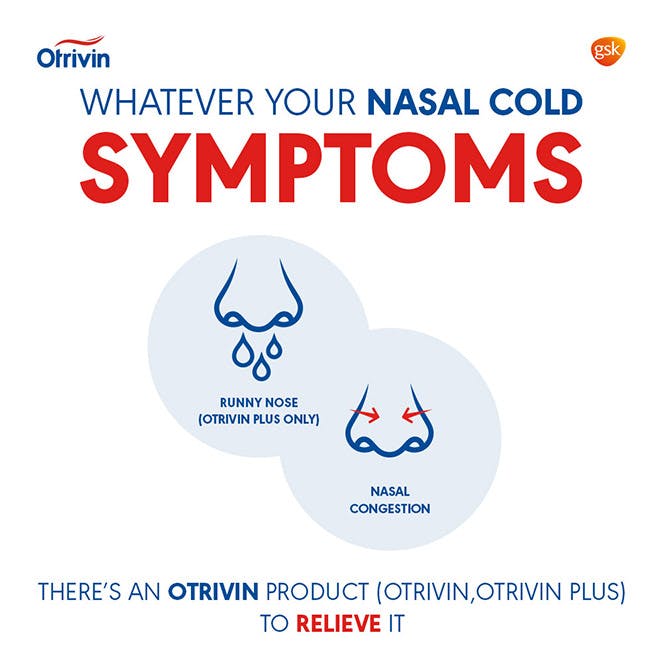 Otrivin

gsk

WHATEVER YOUR NASAL COLD SYMPTOMS

RUNNY NOSE (OTRIVIN PLUS ONLY)

NASAL CONGESTION

THERE'S AN OTRIVIN PRODUCT (OTRIVIN,OTRIVIN PLUS) TO RELIEVE IT