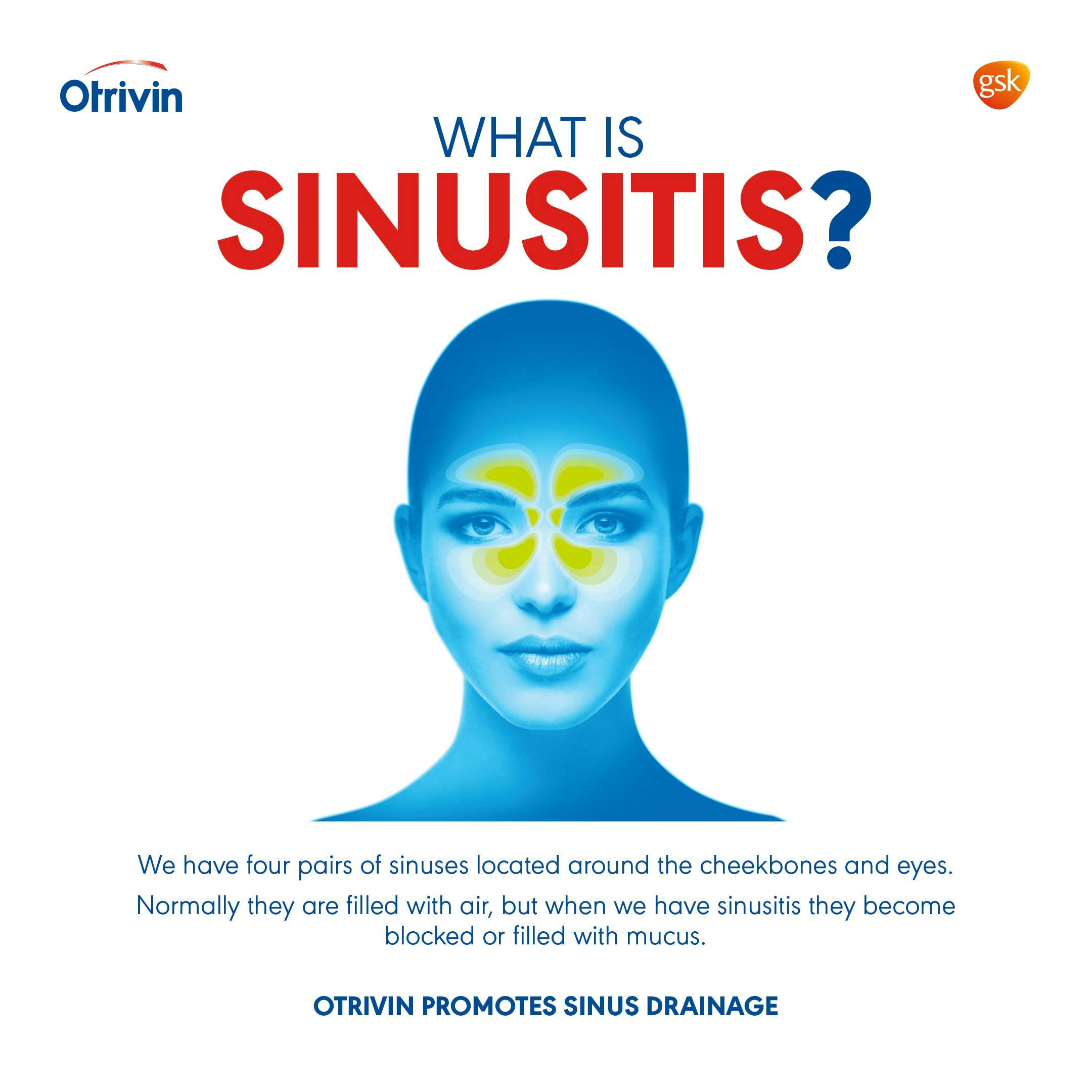 Otrivin

gsk

WHAT IS
SINUSITIS?

We have four pairs of sinuses located around the cheekbones and eyes.

Normally they are filled with air, but when we have sinusitis they become blocked or filled with mucus.

OTRIVIN PROMOTES SINUS DRAINAGE