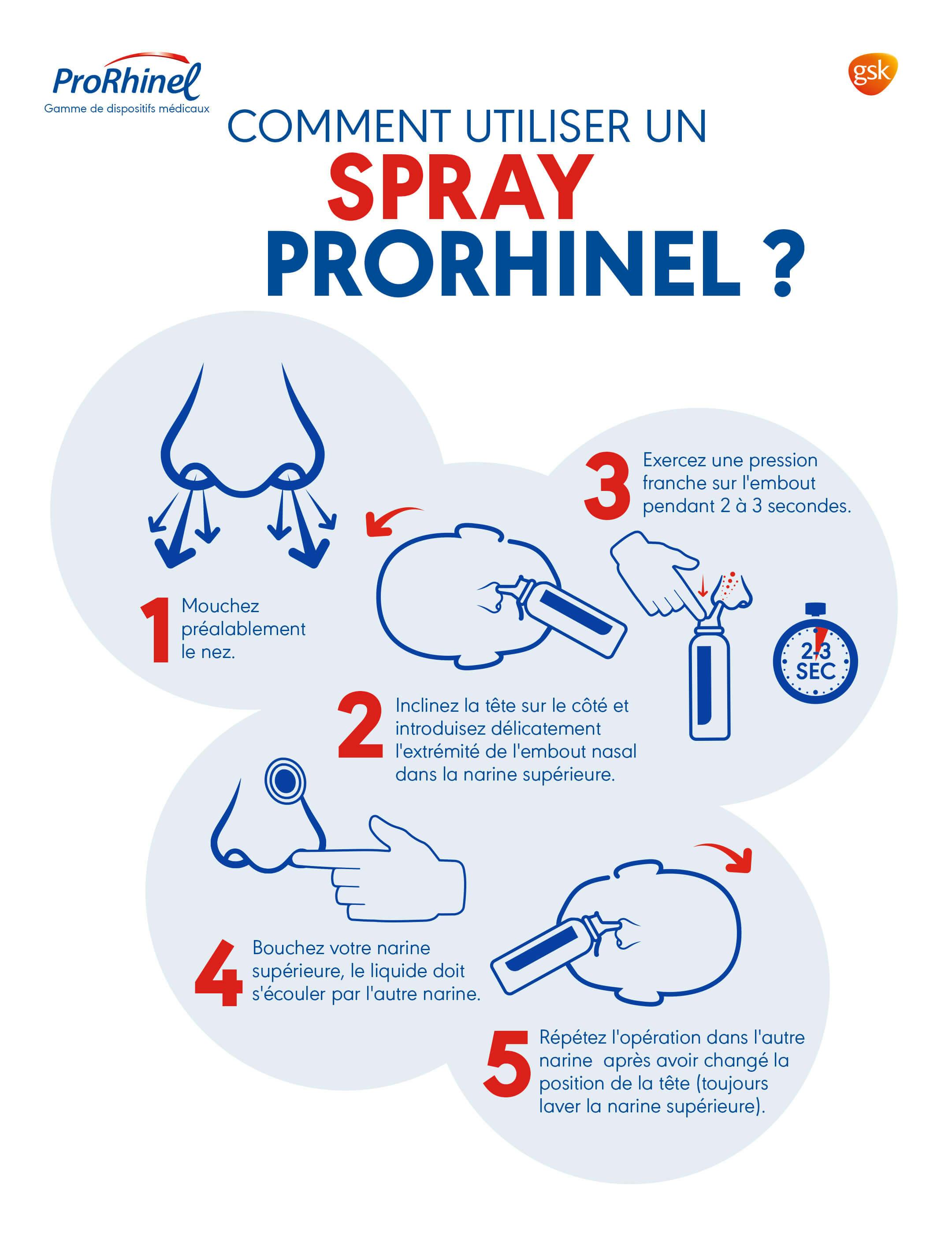 ProRhinel
Gamme de dispositifs médicaux

gsk

COMMENT UTILISER UN
SPRAY
PRORHINEL ?

1 Mouchez préalablement le nez.

2 Inclinez la tête sur le côté et introduisez délicatement l'extrémité de l'embout nasal dans la narine supérieure.

3 Exercez une pression franche sur l'embout pendant 2 à 3 secondes.

2-3 SEC

4 Bouchez votre narine supérieure, le liquide doit s'écouler par l'autre narine.

5 Répétez l'opération dans l'autre narine après avoir changé la position de la tête (toujours laver la narine supérieure).