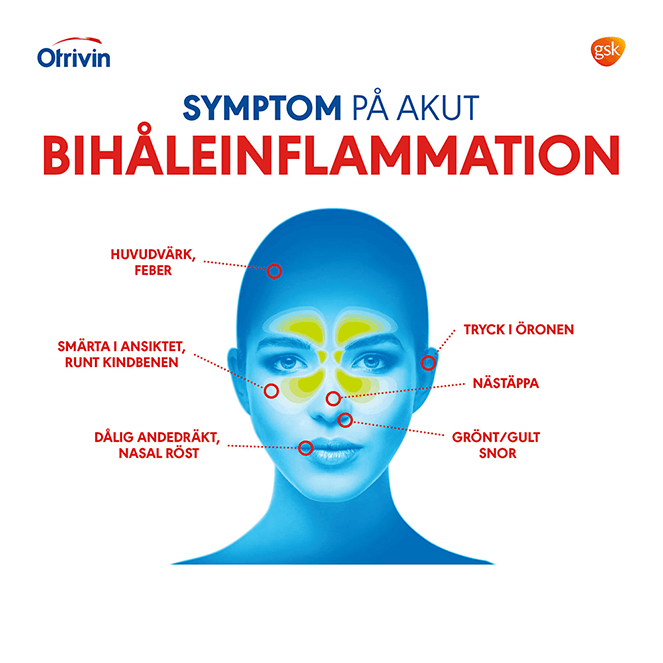 Otrivin

gsk

SYMPTOM PÅ AKUT
BIHÅLEINFLAMMATION

HUVUDVÄRK, FEBER

SMÄRTA I ANSIKTET, RUNT KINDBENEN

DÅLIG ANDEDRÄKT, NASAL RÖST

TRYCK I ÖRONEN

NÄSTÄPPA

GRÖNT/GULT SNOR