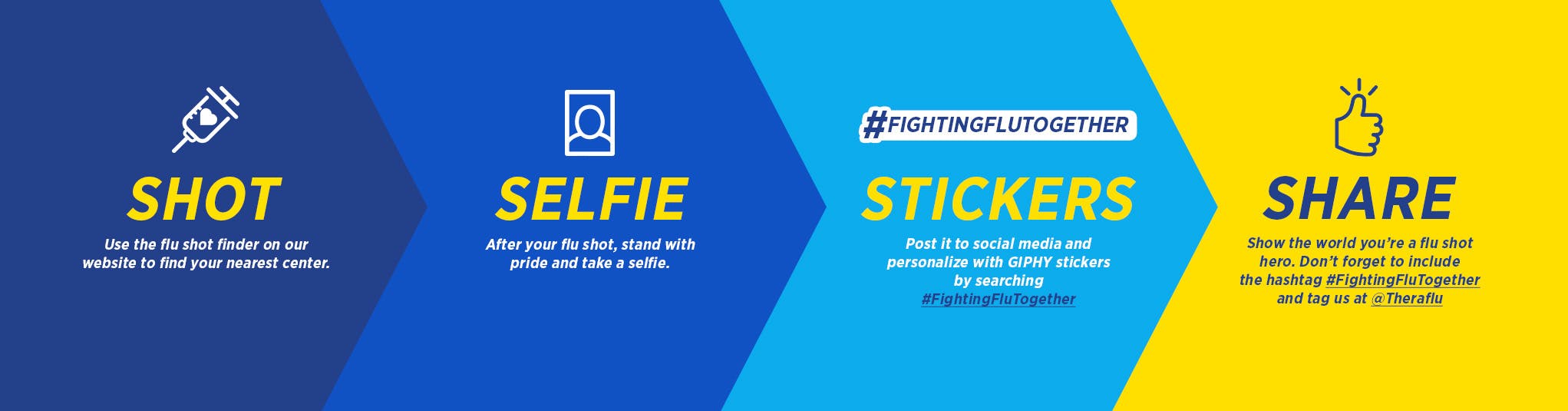 SHOT

Use the flu shot finder on our website to find your nearest center.

SELFIE

After your flu shot, stand with pride and take a selfie.

#FIGHTINGFLUTOGETHER

STICKERS

Post it to social media and personalize with GIPHY stickers by searching #FightingFluTogether

SHARE

Show the world you're a flu shot hero. Don't forget to include the hashtag #FightingFluTogether and tag us at @Theraflu