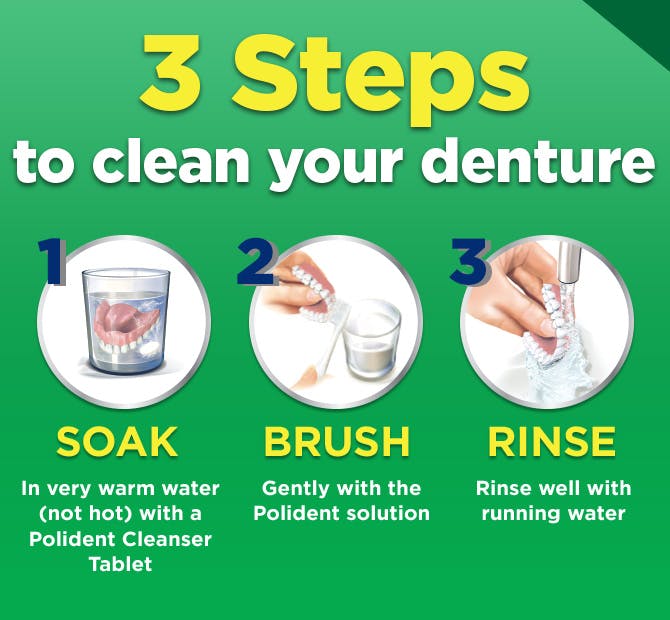 3 Steps
to clean your denture

1

SOAK

In very warm water (not hot) with a Polident Cleanser Tablet

2

BRUSH

Gently with the Polident solution

3

RINSE

Rinse well with running water