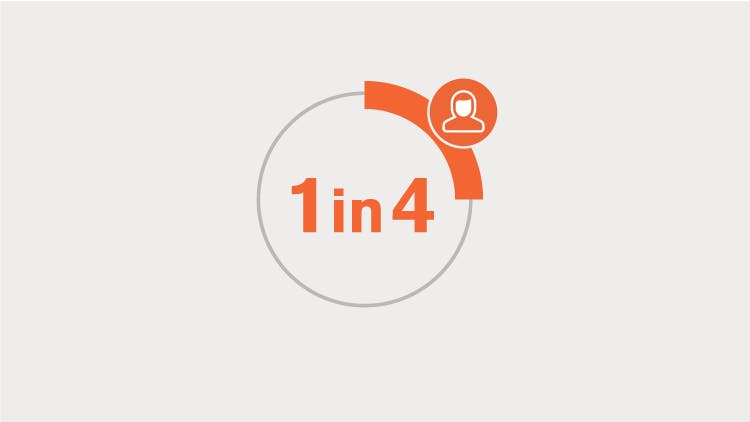 1 in 4