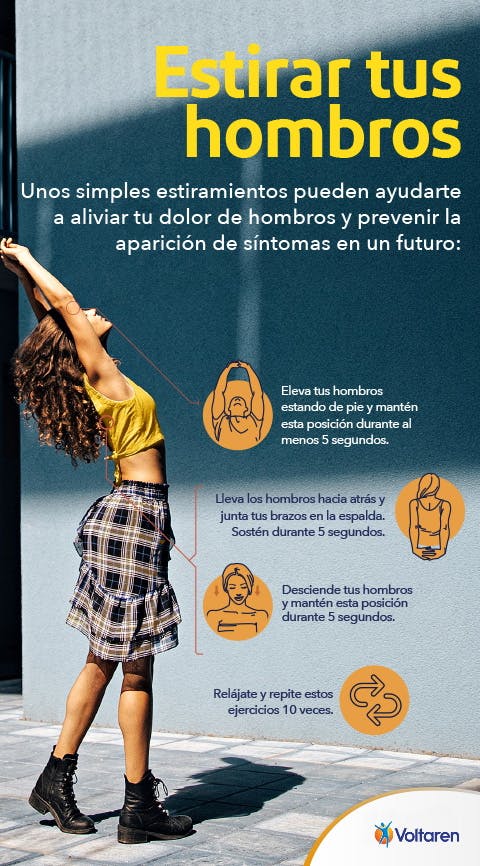 Estirar tus hombros

Unos simples estiramientos pueden ayudarte a aliviar tu dolor de hombros y prevenir la aparición de síntomas en un futuro:

Eleva tus hombros estando de pie y mantén esta posición durante al menos 5 segundos.

Lleva los hombros hacia atrás y junta tus brazos en la espalda. Sostén durante 5 segundos.

Desciende tus hombros y mantén esta posición durante 5 segundos.

Relájate y repite estos ejercicios 10 veces.

Voltaren